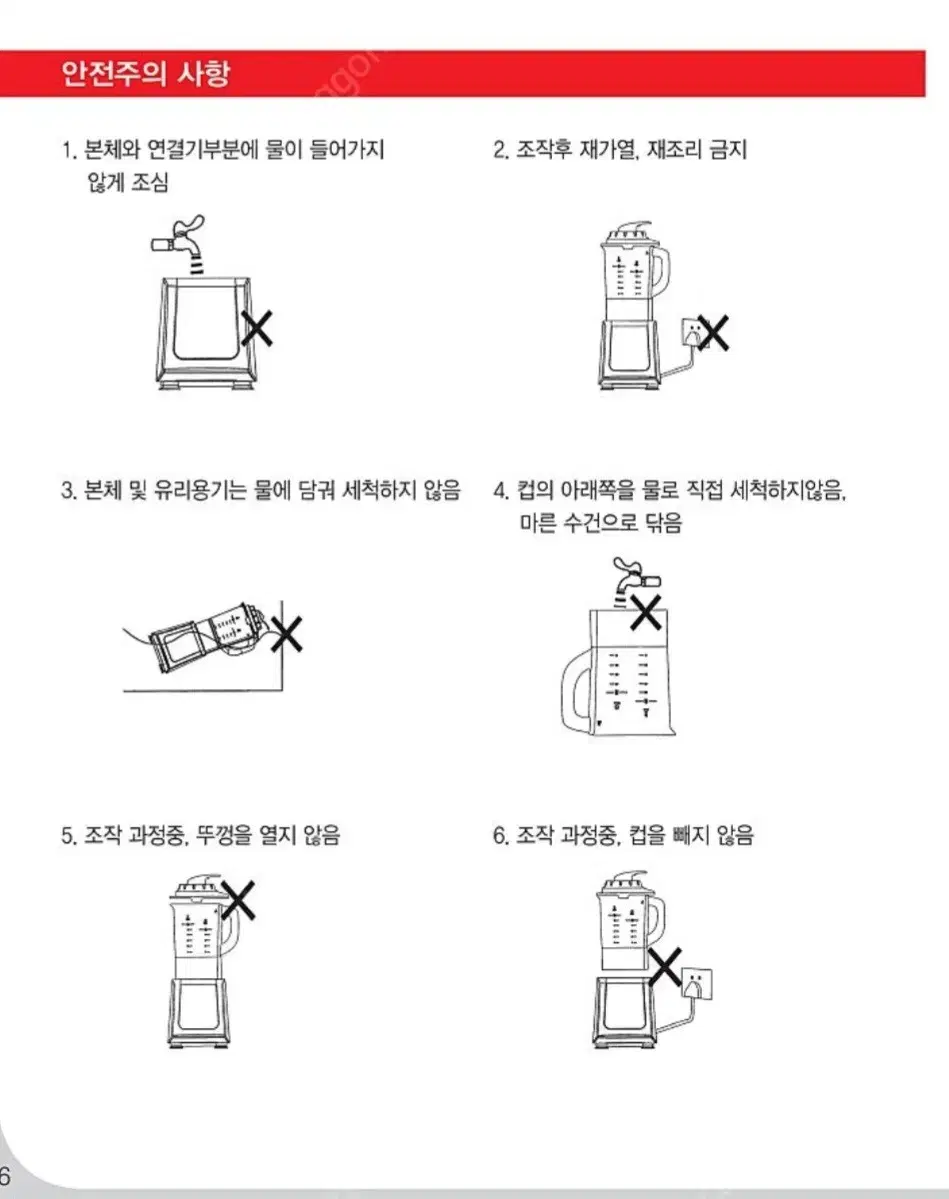 안전주의 사항

1. 본체와 연결기부분에 물이 들어가지 않게 조심

2. 조작후 재가열, 재조리 금지

3. 본체 및 유리용기는 물에 담궈 세척하지 않음

4. 컵의 아래쪽을 물로 직접 세척하지않음, 마른 수건으로 닦음

5. 조작 과정중, 뚜껑을 열지 않음

6. 조작 과정중, 컵을 빼지 않음

6